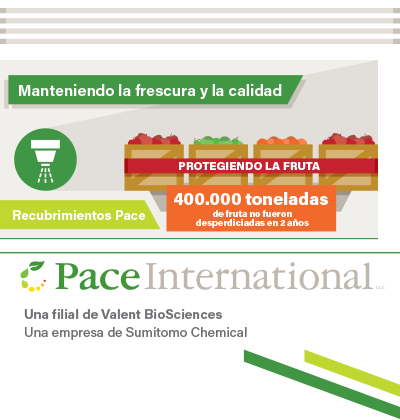 Manteniendo la frescura y la calidad

PROTEGIENDO LA FRUTA

Recubrimientos Pace

400.000 toneladas
de fruta no fueron desperdiciadas en 2 años

Pace International LLC

Una filial de Valent BioSciences
Una empresa de Sumitomo Chemical