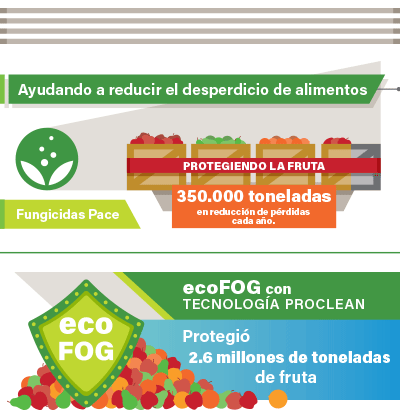 Ayudando a reducir el desperdicio de alimentos

PROTEGIENDO LA FRUTA

350.000 toneladas
en reducción de pérdidas cada año.

Fungicidas Pace

ecoFOG con TECNOLOGÍA PROCLEAN

eco FOG

Protegió
2.6 millones de toneladas de fruta