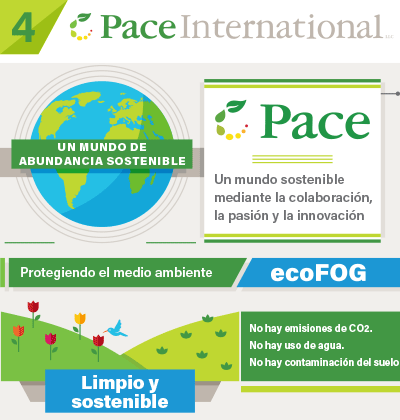 4 Pace International LLC

UN MUNDO DE ABUNDANCIA SOSTENIBLE

Pace

Un mundo sostenible mediante la colaboración, la pasión y la innovación

Protegiendo el medio ambiente

ecoFOG

No hay emisiones de CO2.
No hay uso de agua.
No hay contaminación del suelo

Limpio y sostenible