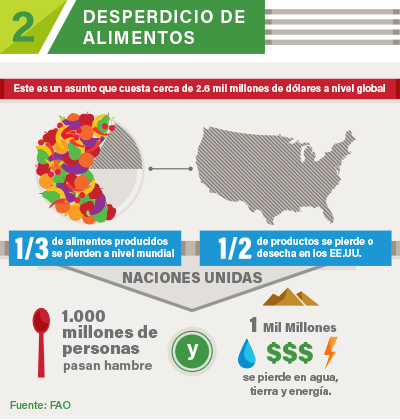 2 DESPERDICIO DE ALIMENTOS

Este es un asunto que cuesta cerca de 2.6 mil millones de dólares a nivel global

1/3 de alimentos producidos se pierden a nivel mundial

1/2 de productos se pierde o desecha en los EE.UU.

NACIONES UNIDAS

1.000 millones de personas pasan hambre

y

1 Mil Millones

$$$

se pierde en agua, tierra y energía.

Fuente: FAO